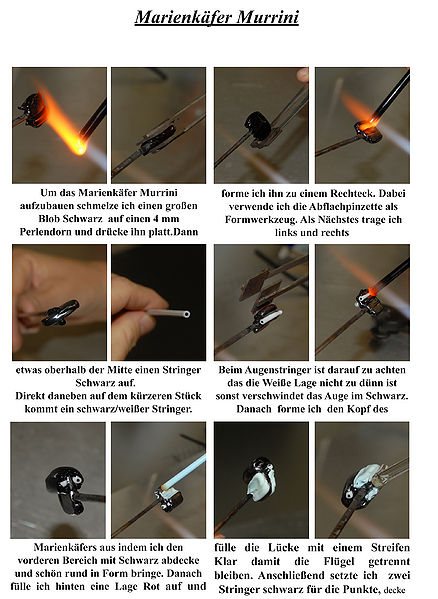 Marienkäfer Murrini

Um das Marienkäfer Murrini aufzubauen schmelze ich einen großen Blob Schwarz auf einen 4 mm Perlendorn und drücke ihn platt.Dann

forme ich ihn zu einem Rechteck. Dabei verwende ich die Abflachpinzette als Formwerkzeug. Als Nächstes trage ich links und rechts

etwas oberhalb der Mitte einen Stringer Schwarz auf.
Direkt daneben auf dem kürzeren Stück kommt ein schwarz/weißer Stringer.

Beim Augenstringer ist darauf zu achten das die Weiße Lage nicht zu dünn ist sonst verschwindet das Auge im Schwarz. Danach forme ich den Kopf des

Marienkäfers aus indem ich den vorderen Bereich mit Schwarz abdecke und schön rund in Form bringe. Danach fülle ich hinten eine Lage Rot auf und

fülle die Lücke mit einem Streifen Klar damit die Flügel getrennt bleiben. Anschließend setzte ich zwei Stringer schwarz für die Punkte, decke